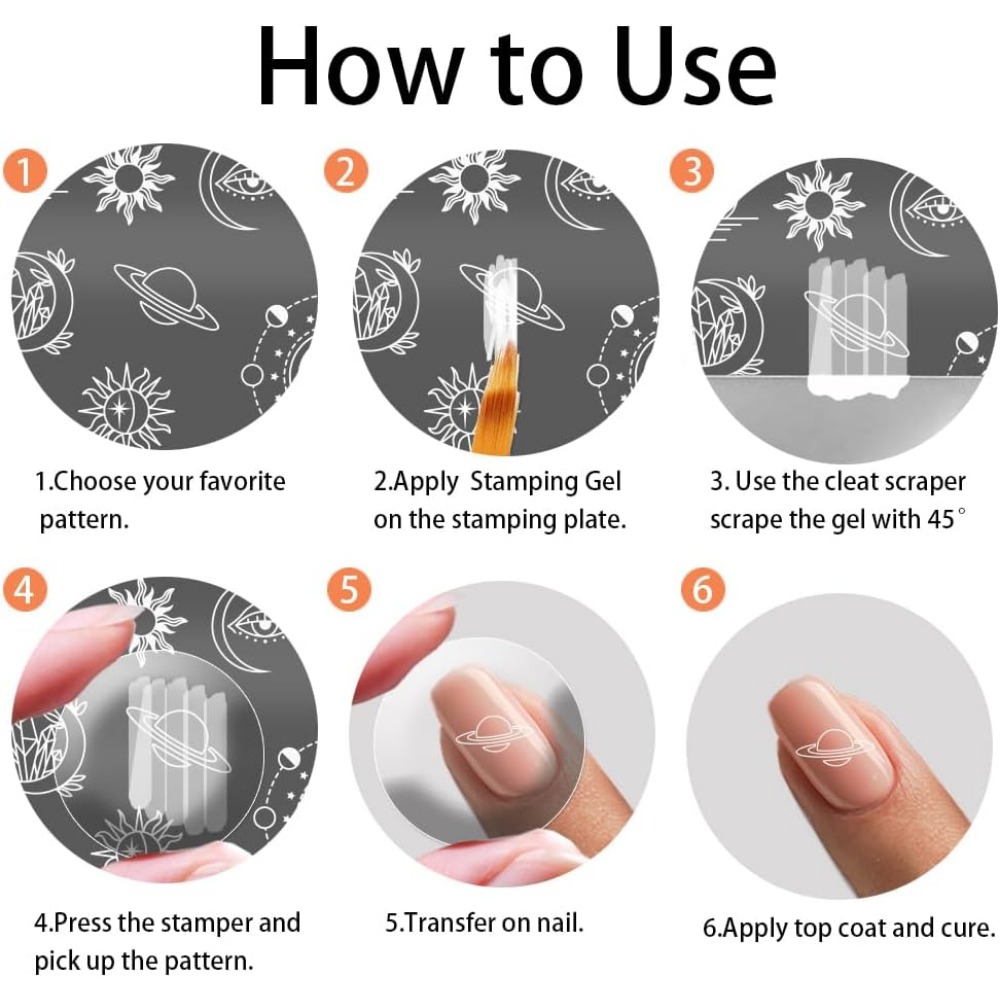 How to Use

1

1.Choose your favorite pattern.

2

2.Apply  Stamping Gel on the stamping plate.

3

3. Use the cleat scraper scrape the gel with 45°

4

4.Press the stamper and pick up the pattern.

5

5.Transfer on nail.

6

6.Apply top coat and cure.